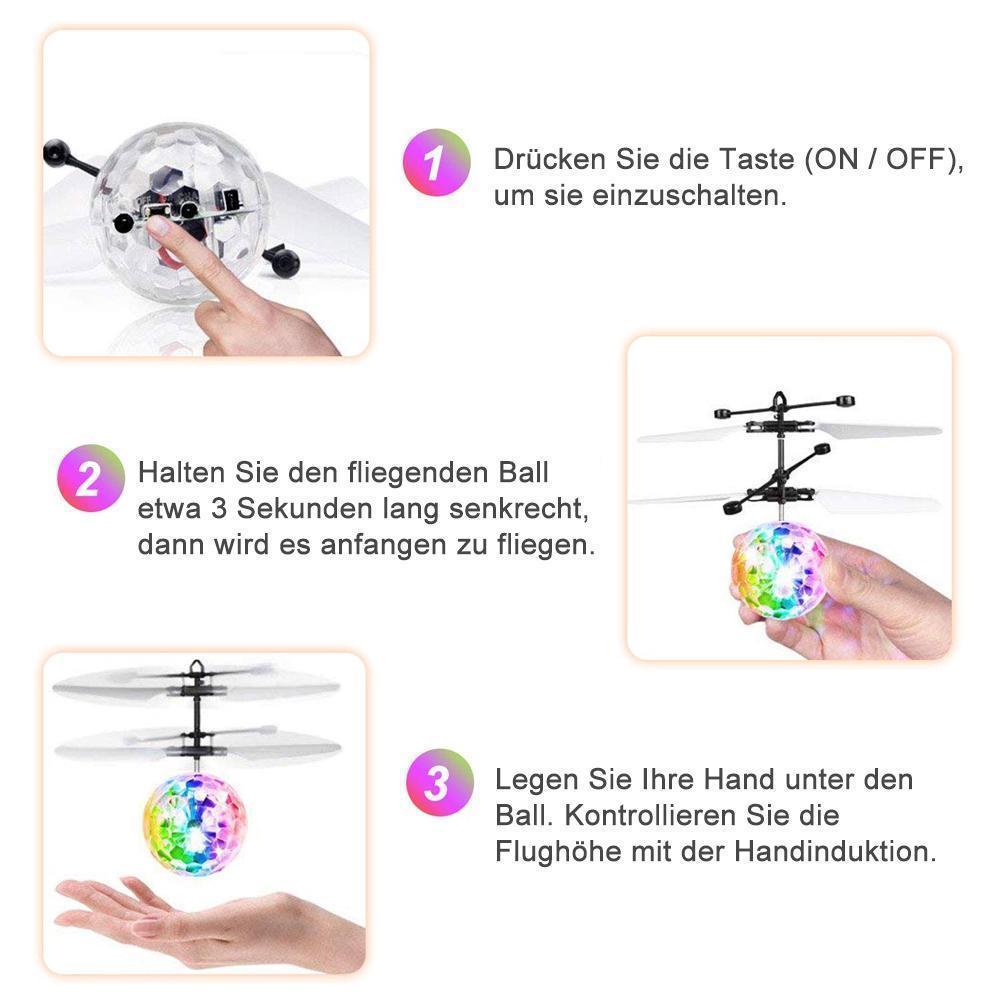 1 Drücken Sie die Taste (ON / OFF), um sie einzuschalten.

2 Halten Sie den fliegenden Ball etwa 3 Sekunden lang senkrecht, dann wird es anfangen zu fliegen.

3 Legen Sie Ihre Hand unter den Ball. Kontrollieren Sie die Flughöhe mit der Handinduktion.