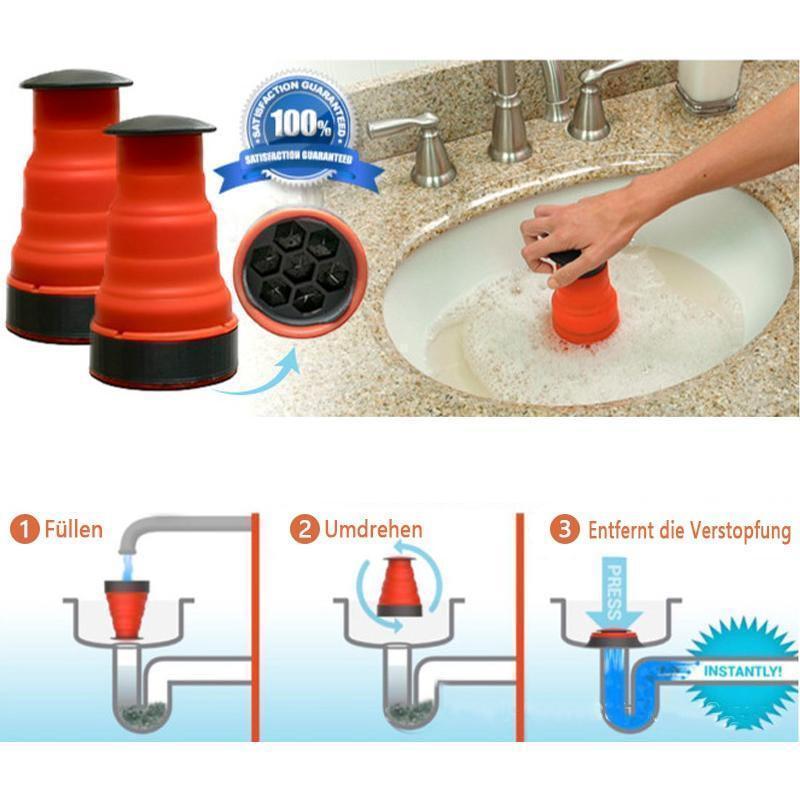 SATISFACTION GUARANTEED
100%
SATISFACTION GUARANTEED

1 Füllen

2 Umdrehen

3 Entfernt die Verstopfung

PRESS

INSTANTLY!