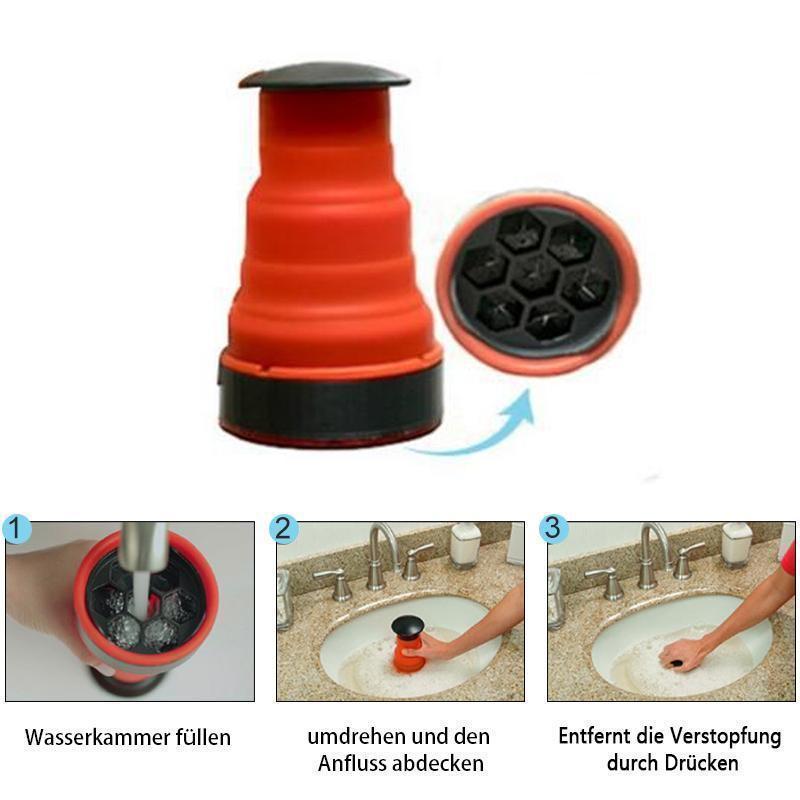 1

Wasserkammer füllen

2

umdrehen und den Anfluss abdecken

3

Entfernt die Verstopfung durch Drücken