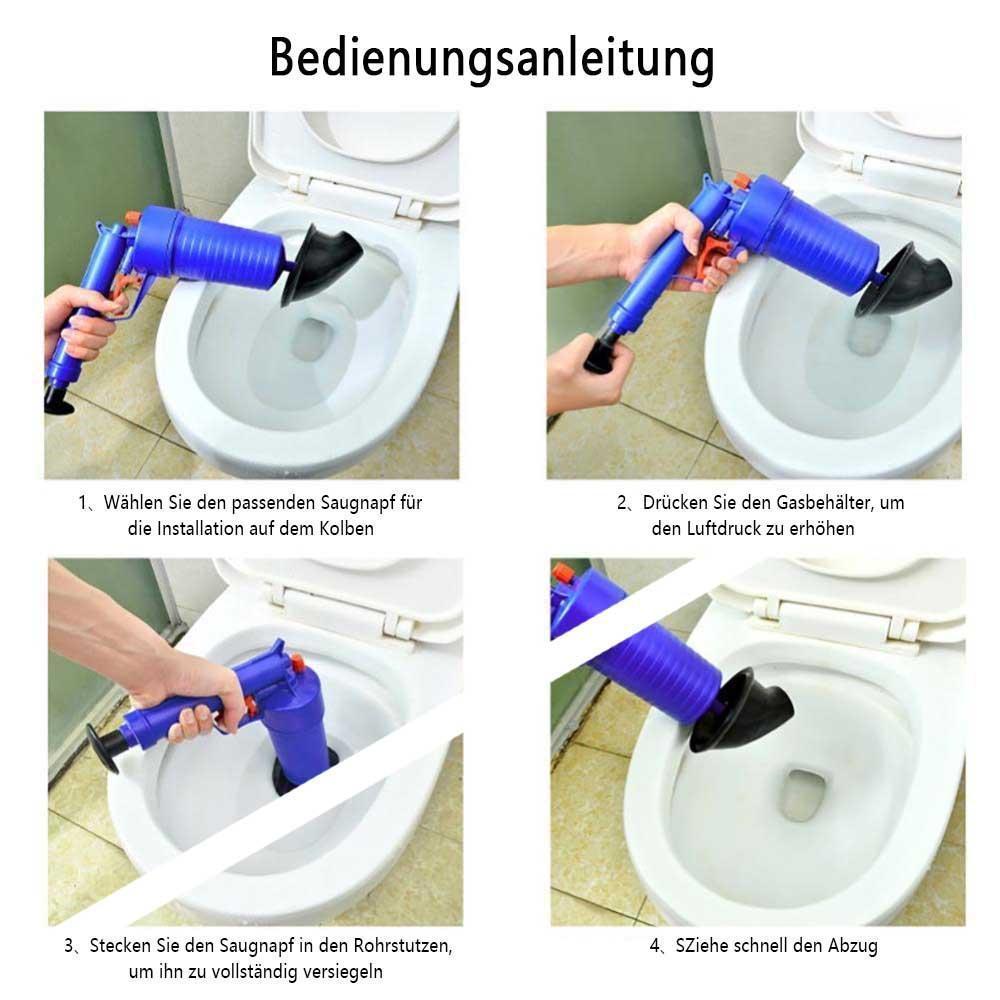 Bedienungsanleitung

1、Wählen Sie den passenden Saugnapf für die Installation auf dem Kolben

2、Drücken Sie den Gasbehälter, um den Luftdruck zu erhöhen

3、Stecken Sie den Saugnapf in den Rohrstutzen, um ihn zu vollständig versiegeln

4、SZiehe schnell den Abzug